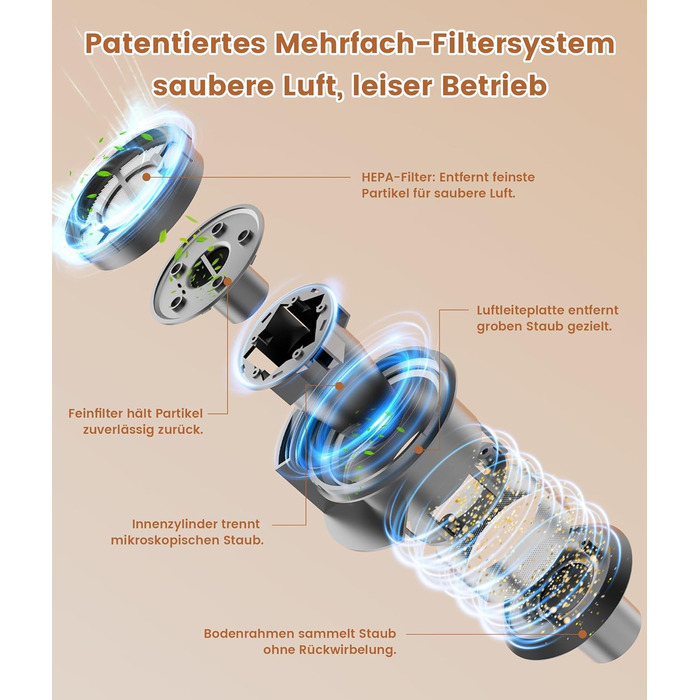 Patentiertes Mehrfach-Filtersystem saubere Luft, leiser Betrieb

HEPA-Filter: Entfernt feinste Partikel für saubere Luft.

Luftleiteplatte entfernt groben Staub gezielt.

Feinfilter hält Partikel zuverlässig zurück.

Innenzylinder trennt mikroskopischen Staub.

Bodenrahmen sammelt Staub ohne Rückwirbelung.