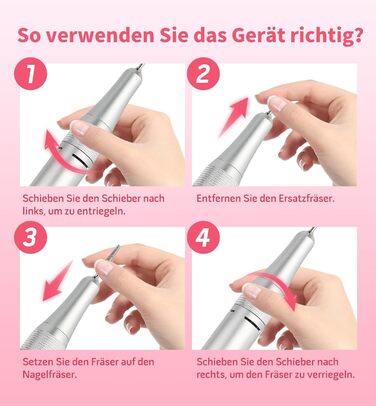 So verwenden Sie das Gerät richtig?

1

Schieben Sie den Schieber nach links, um zu entriegeln.

2

Entfernen Sie den Ersatzfräser.

3

Setzen Sie den Fräser auf den Nagelfräser.

4

Schieben Sie den Schieber nach rechts, um den Fräser zu verriegeln.