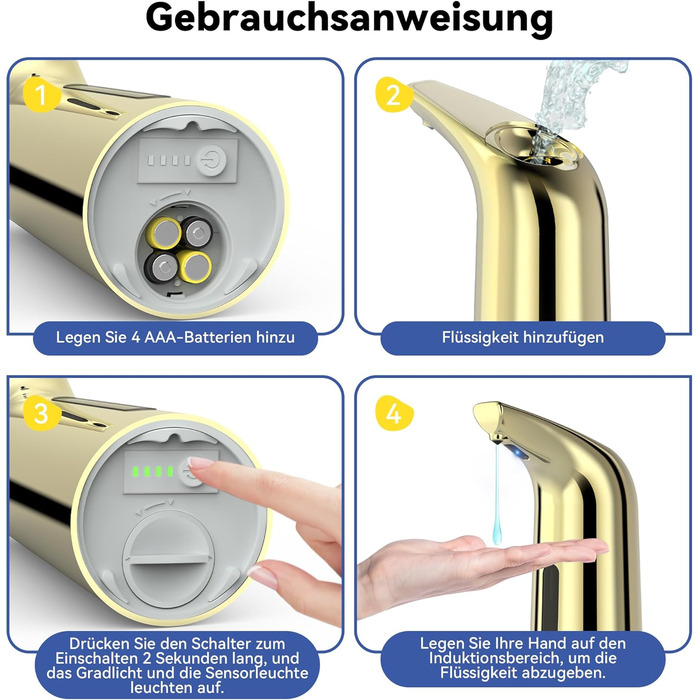 Gebrauchsanweisung

1

Legen Sie 4 AAA-Batterien hinzu

2

Flüssigkeit hinzufügen

3

Drücken Sie den Schalter zum Einschalten 2 Sekunden lang, und das Gradlicht und die Sensorleuchte leuchten auf.

4

Legen Sie Ihre Hand auf den Induktionsbereich, um die Flüssigkeit abzugeben.