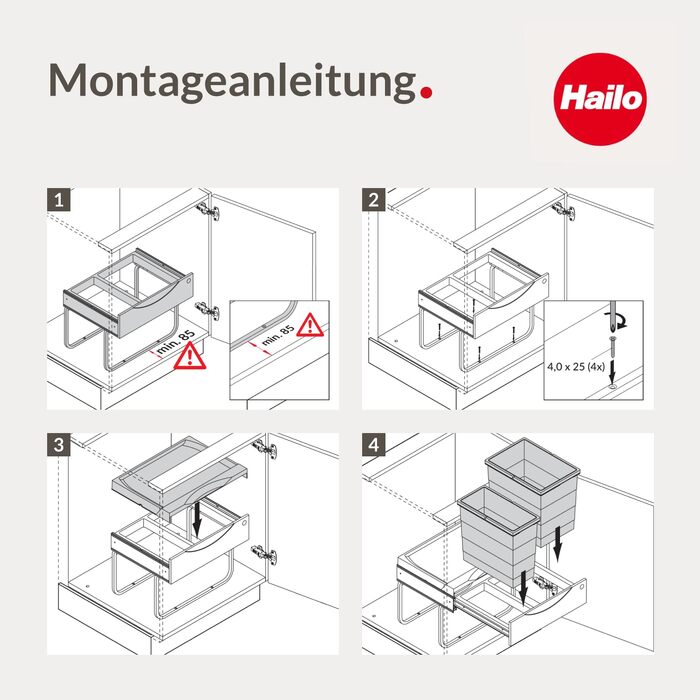 Montageanleitung.

Hailo

1

min. 85

min. 85

2

4,0 x 25 (4x)

3

4