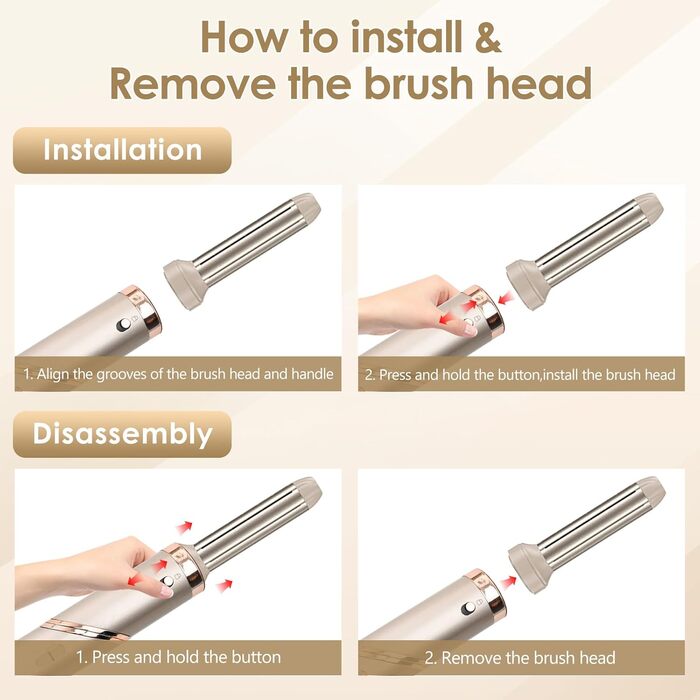 How to install &
Remove the brush head

Installation

1. Align the grooves of the brush head and handle

2. Press and hold the button,install the brush head

Disassembly

1. Press and hold the button

2. Remove the brush head