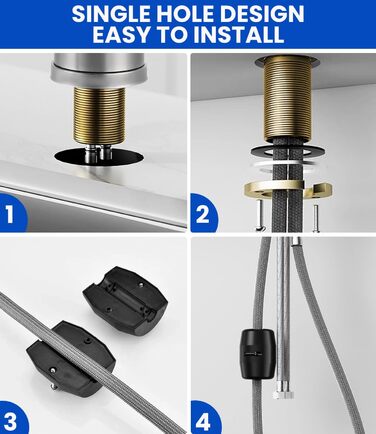 SINGLE HOLE DESIGN
EASY TO INSTALL

1

2

3

4