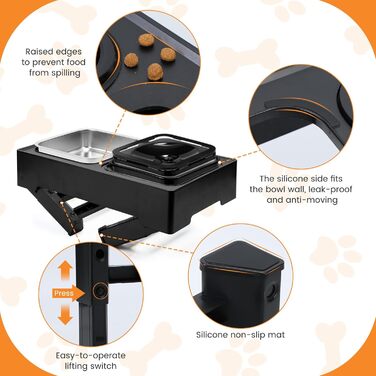 Raised edges to prevent food from spilling

The silicone side fits the bowl wall, leak-proof and anti-moving

Press

Silicone non-slip mat

Easy-to-operate lifting switch