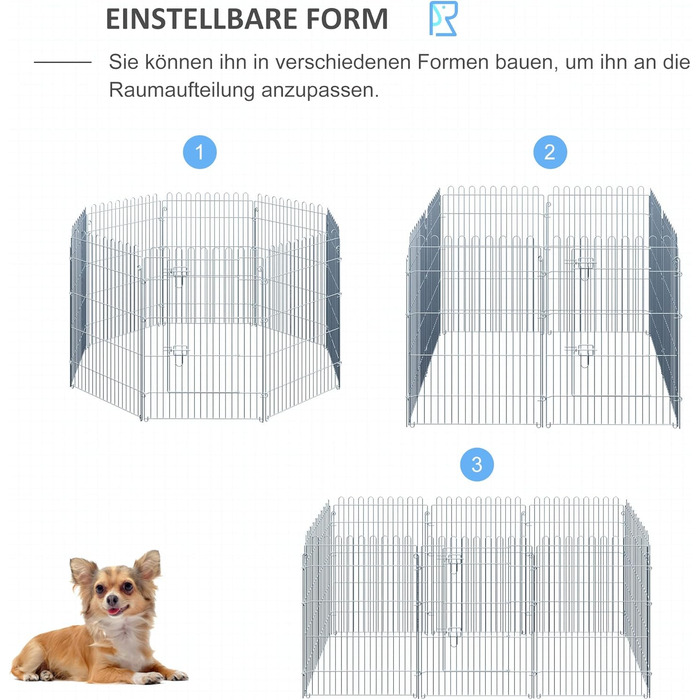 EINSTELLBARE FORM

Sie können ihn in verschiedenen Formen bauen, um ihn an die Raumaufteilung anzupassen.

1

2

3