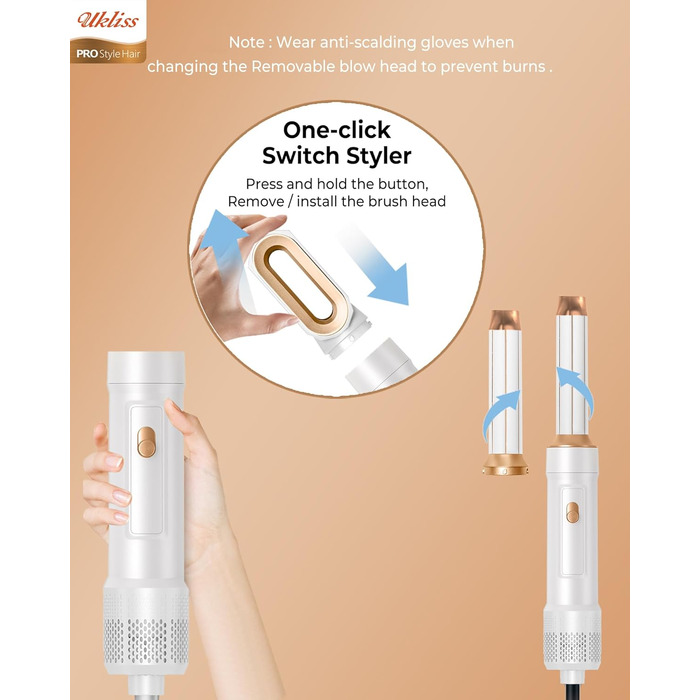 Ukliss
PRO Style Hair

Note : Wear anti-scalding gloves when changing the Removable blow head to prevent burns .

One-click Switch Styler

Press and hold the button, Remove / install the brush head