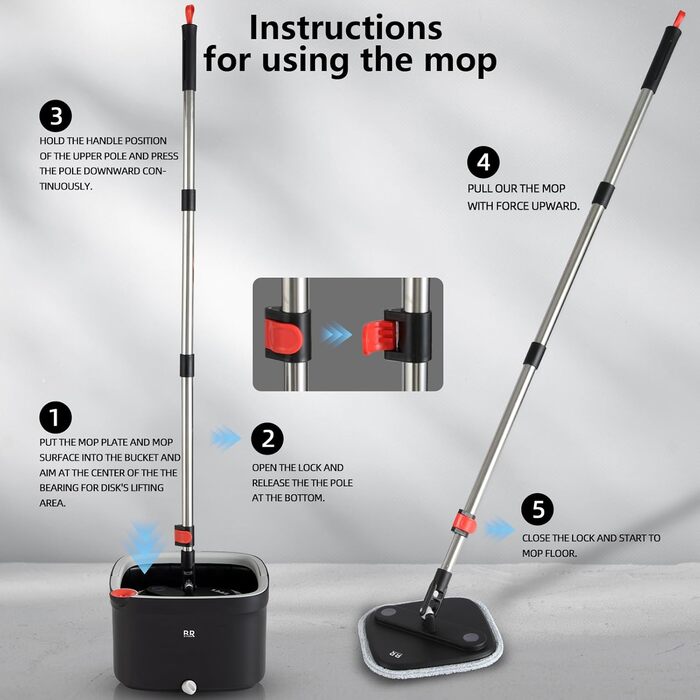 Instructions for using the mop

3
HOLD THE HANDLE POSITION OF THE UPPER POLE AND PRESS THE POLE DOWNWARD CONTINUOUSLY.

4
PULL OUR THE MOP WITH FORCE UPWARD.

1
PUT THE MOP PLATE AND MOP SURFACE INTO THE BUCKET AND AIM AT THE CENTER OF THE THE BEARING FOR DISK'S LIFTING AREA.

2
OPEN THE LOCK AND RELEASE THE THE POLE AT THE BOTTOM.

5
CLOSE THE LOCK AND START TO MOP FLOOR.

RR

RR