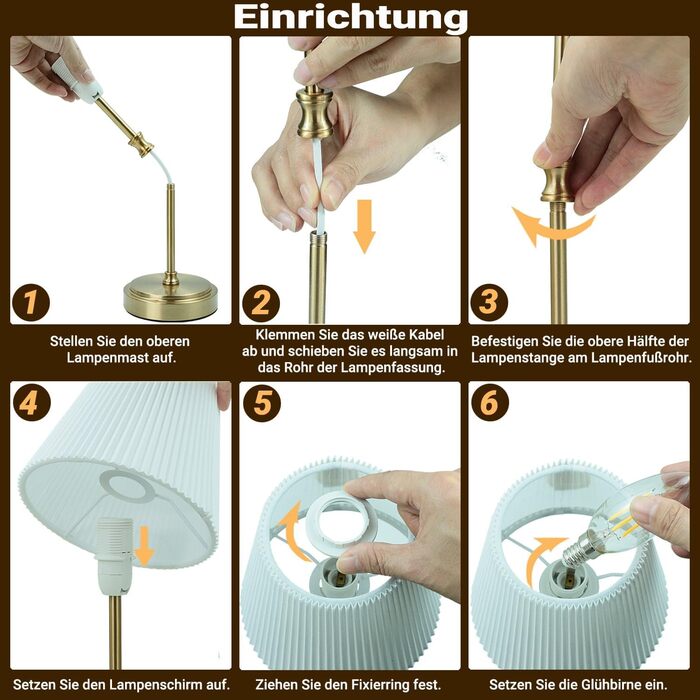 Einrichtung

1

Stellen Sie den oberen Lampenmast auf.

2

Klemmen Sie das weiße Kabel ab und schieben Sie es langsam in das Rohr der Lampenfassung.

3

Befestigen Sie die obere Hälfte der Lampenstange am Lampenfußrohr.

4

Setzen Sie den Lampenschirm auf.

5

Ziehen Sie den Fixierring fest.

6

Setzen Sie die Glühbirne ein.