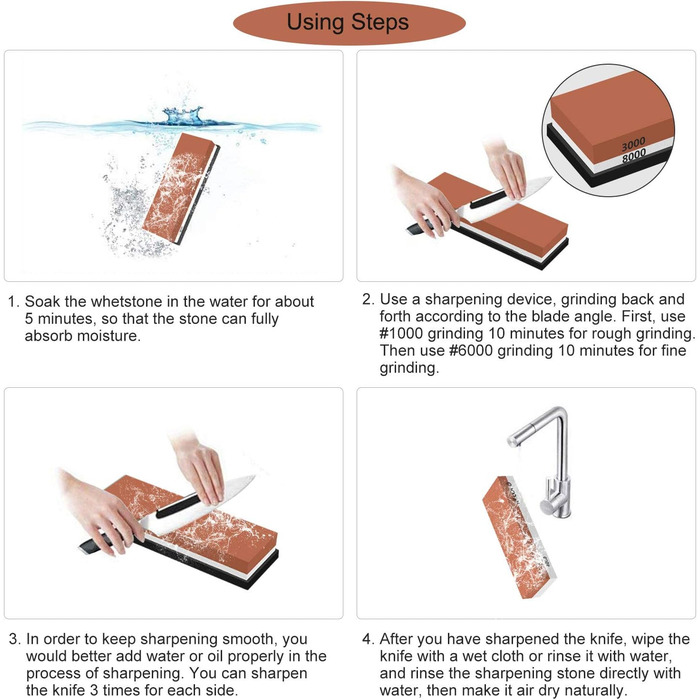 Using Steps

3000
8000

1. Soak the whetstone in the water for about 5 minutes, so that the stone can fully absorb moisture.

2. Use a sharpening device, grinding back and forth according to the blade angle. First, use #1000 grinding 10 minutes for rough grinding. Then use #6000 grinding 10 minutes for fine grinding.

3. In order to keep sharpening smooth, you would better add water or oil properly in the process of sharpening. You can sharpen the knife 3 times for each side.

4. After you have sharpened the knife, wipe the knife with a wet cloth or rinse it with water, and rinse the sharpening stone directly with water, then make it air dry naturally.