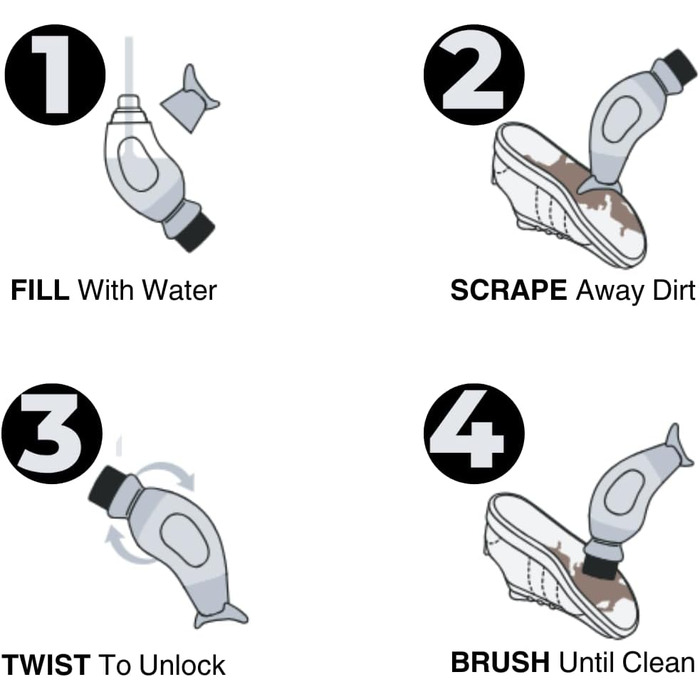 1

FILL With Water

2

SCRAPE Away Dirt

3

TWIST To Unlock

4

BRUSH Until Clean