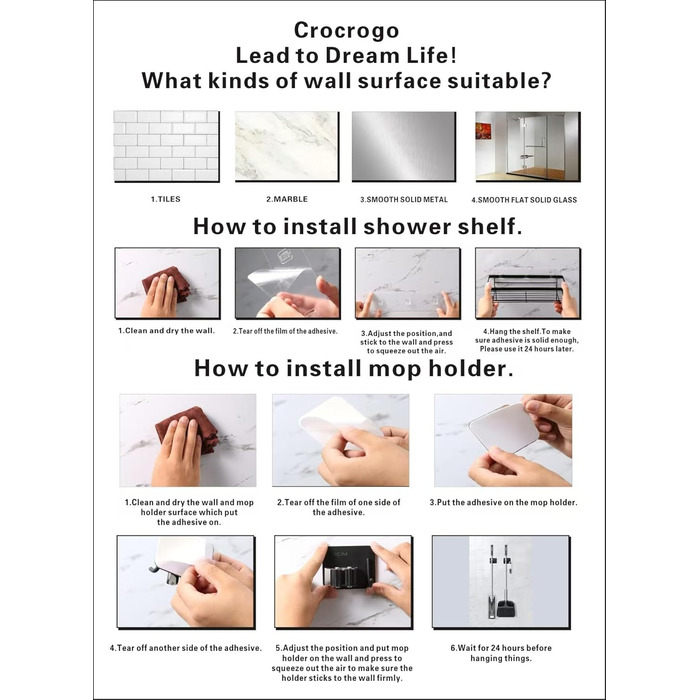 Crocrogo
Lead to Dream Life!
What kinds of wall surface suitable?

1.TILES

2.MARBLE

3.SMOOTH SOLID METAL

4.SMOOTH FLAT SOLID GLASS

How to install shower shelf.

1.Clean and dry the wall.

2.Tear off the film of the adhesive.

3.Adjust the position,and stick to the wall and press to squeeze out the air.

4.Hang the shelf.To make sure adhesive is solid enough, Please use it 24 hours later.

How to install mop holder.

1.Clean and dry the wall and mop holder surface which put the adhesive on.

2.Tear off the film of one side of the adhesive.

3.Put the adhesive on the mop holder.

4.Tear off another side of the adhesive.

5.Adjust the position and put mop holder on the wall and press to squeeze out the air to make sure the holder sticks to the wall firmly.

6.Wait for 24 hours before hanging things.