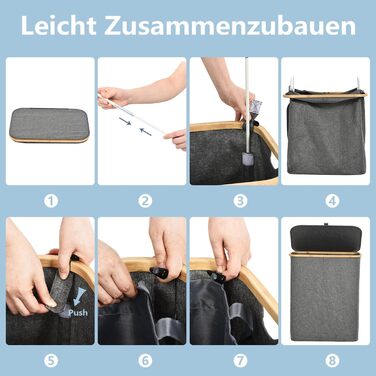 Leicht Zusammenzubauen

1

2

3

4

Push

5

6

7

8