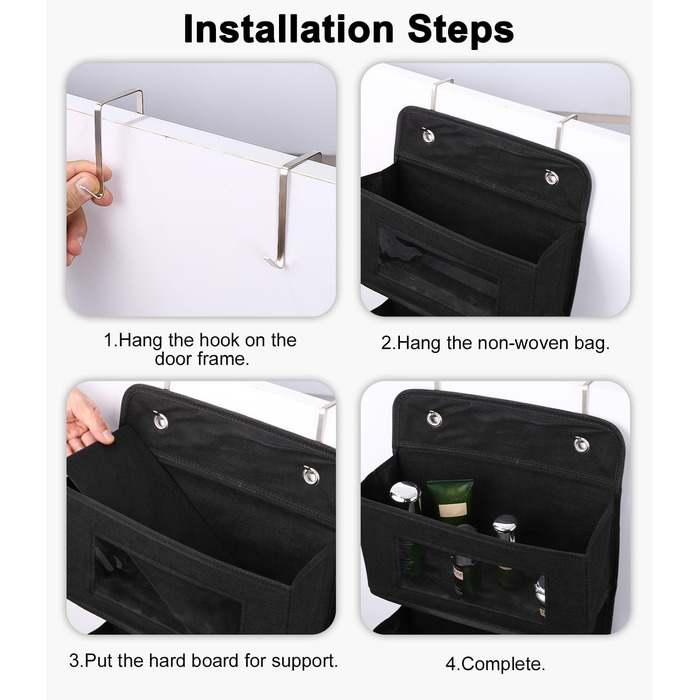 Installation Steps

1.Hang the hook on the door frame.

2.Hang the non-woven bag.

3.Put the hard board for support.

4.Complete.