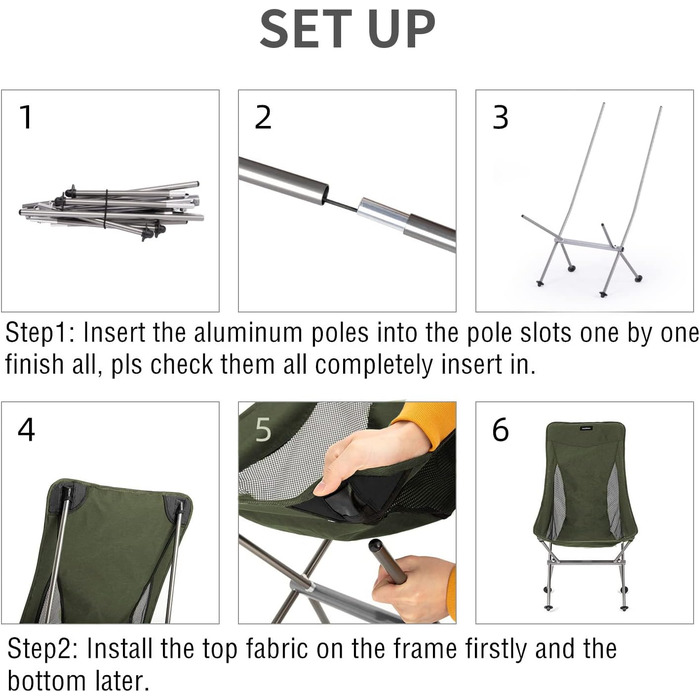 SET UP

1

2

3

Step1: Insert the aluminum poles into the pole slots one by one finish all, pls check them all completely insert in.

4

5

6

Step2: Install the top fabric on the frame firstly and the bottom later.