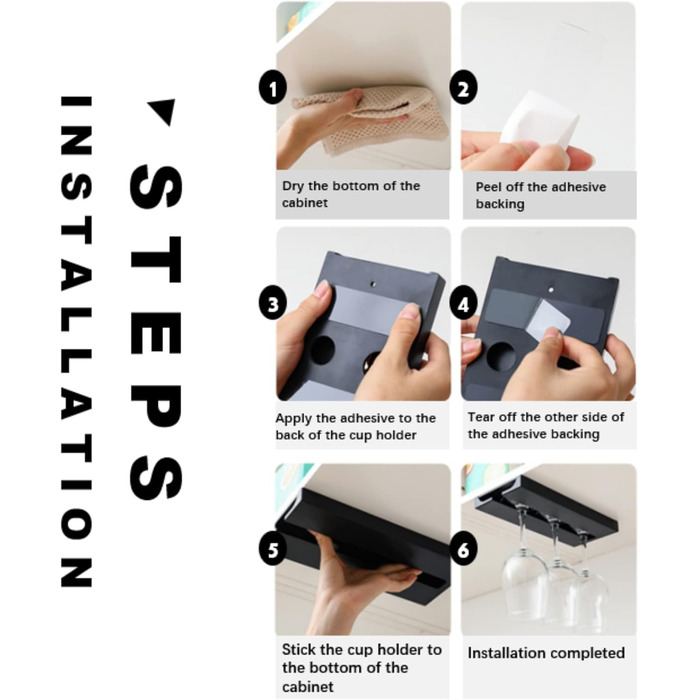 INSTALLATION STEPS

1
Dry the bottom of the cabinet

2
Peel off the adhesive backing

3
Apply the adhesive to the back of the cup holder

4
Tear off the other side of the adhesive backing

5
Stick the cup holder to the bottom of the cabinet

6
Installation completed