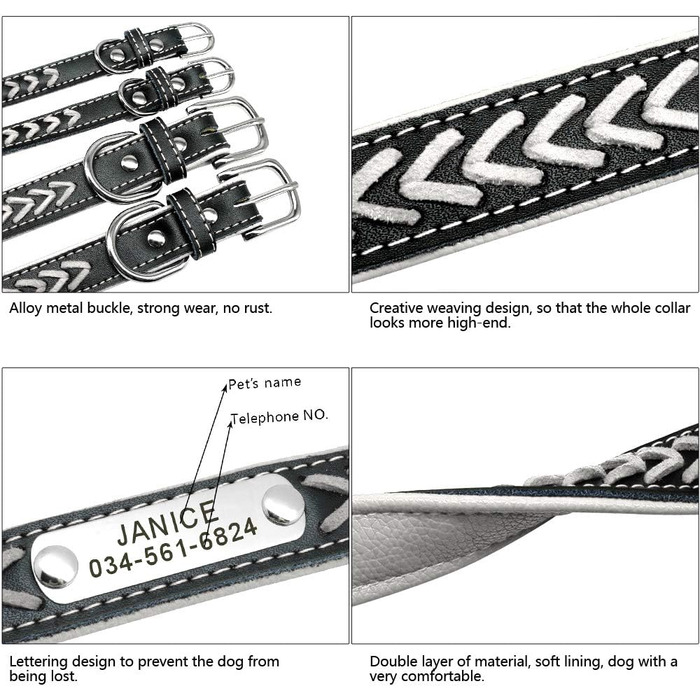 Alloy metal buckle, strong wear, no rust.

Creative weaving design, so that the whole collar looks more high-end.

Pet's name

Telephone NO.

JANICE
034-561-6824

Lettering design to prevent the dog from being lost.

Double layer of material, soft lining, dog with a very comfortable.