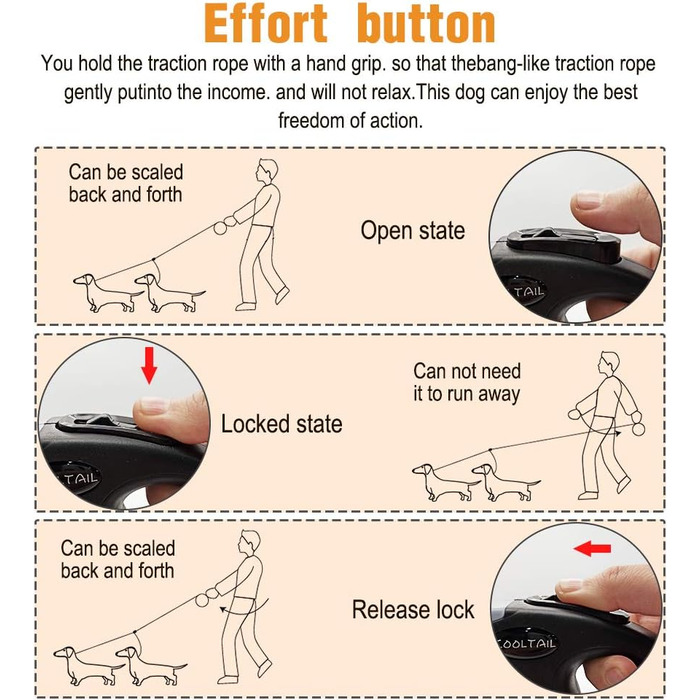 Effort button

You hold the traction rope with a hand grip. so that thebang-like traction rope gently putinto the income. and will not relax.This dog can enjoy the best freedom of action.

Can be scaled back and forth

Open state

TAIL

Locked state

TAIL

Can not need it to run away

Can be scaled back and forth

Release lock

COOLTAIL