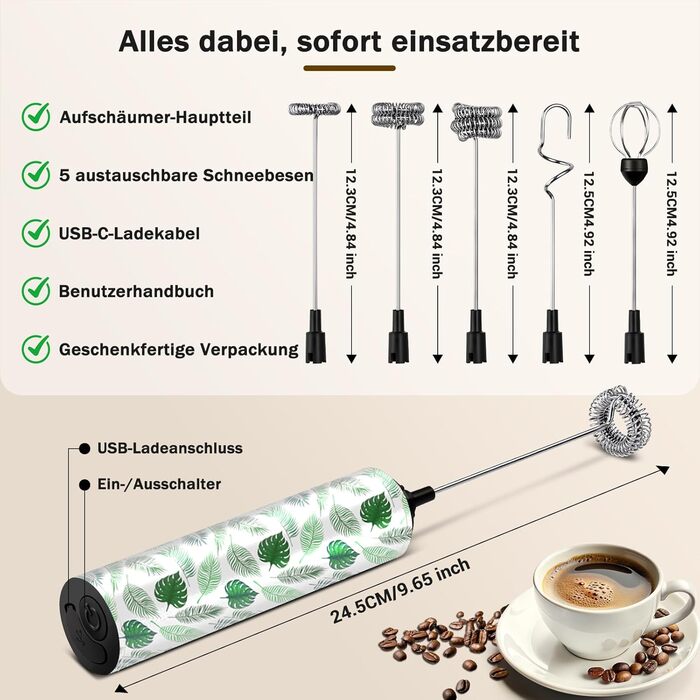 Alles dabei, sofort einsatzbereit

Aufschäumer-Hauptteil

5 austauschbare Schneebesen

USB-C-Ladekabel

Benutzerhandbuch

Geschenkfertige Verpackung

12.3CM/4.84 inch

12.3CM/4.84 inch

12.3CM/4.84 inch

12.5CM4.92 inch

12.5CM4.92 inch

USB-Ladeanschluss

Ein-/Ausschalter

24.5CM/9.65 inch