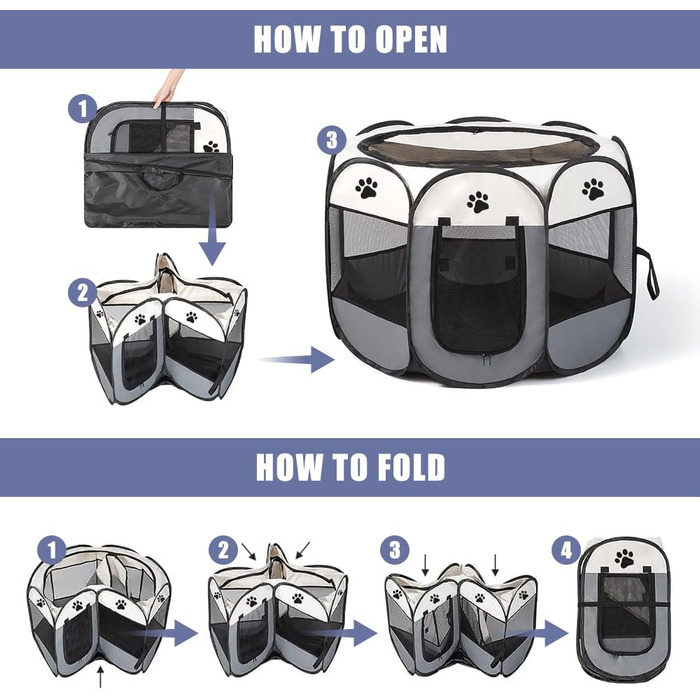 HOW TO OPEN

1

2

3

HOW TO FOLD

1

2

3

4