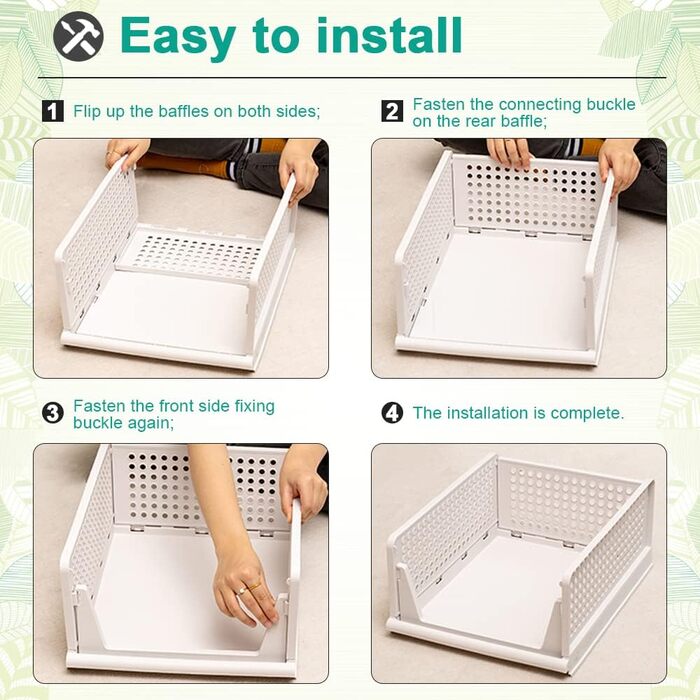 Easy to install

1 Flip up the baffles on both sides;

2 Fasten the connecting buckle on the rear baffle;

3 Fasten the front side fixing buckle again;

4 The installation is complete.