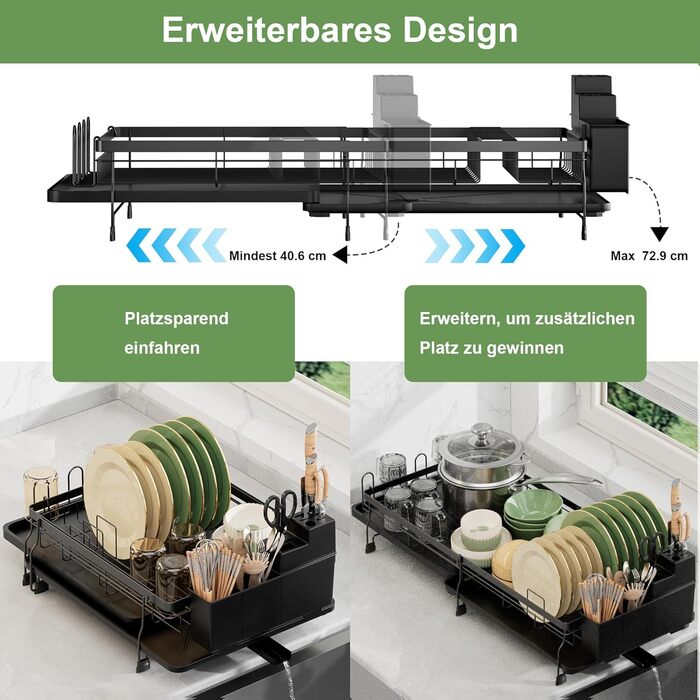 Erweiterbares Design

Mindest 40.6 cm

Max 72.9 cm

Platzsparend einfahren

Erweitern, um zusätzlichen Platz zu gewinnen