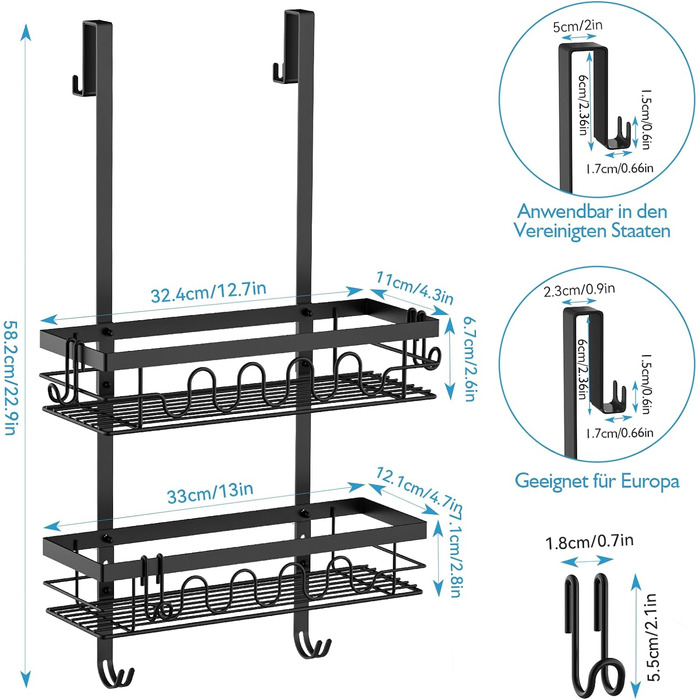 58.2cm/22.9in

32.4cm/12.7in

11cm/4.3in

6.7cm/2.6in

33cm/13in

12.1cm/4.7in

7.1cm/2.8in

5cm/2in

6cm/2.36in

1.5cm/0.6in

1.7cm/0.66in

Anwendbar in den Vereinigten Staaten

2.3cm/0.9in

6cm/2.36in

1.5cm/0.6in

1.7cm/0.66in

Geeignet für Europa

1.8cm/0.7in

5.5cm/2.1in