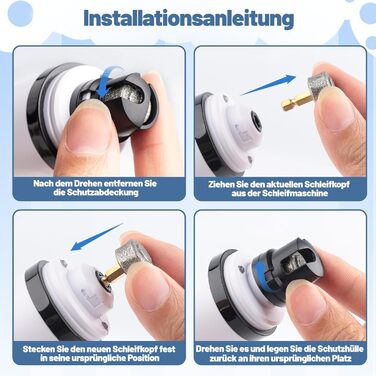 Installationsanleitung

Nach dem Drehen entfernen Sie die Schutzabdeckung

Ziehen Sie den aktuellen Schleifkopf aus der Schleifmaschine

Stecken Sie den neuen Schleifkopf fest in seine ursprüngliche Position

Drehen Sie es und legen Sie die Schutzhülle zurück an ihren ursprünglichen Platz