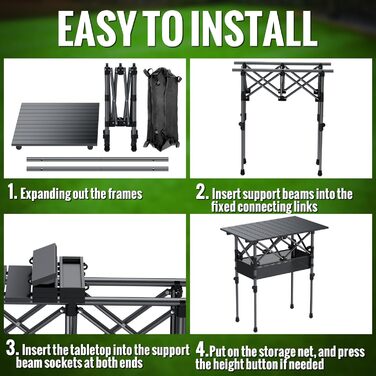 EASY TO INSTALL

1. Expanding out the frames

2. Insert support beams into the fixed connecting links

3. Insert the tabletop into the support beam sockets at both ends

4. Put on the storage net, and press the height button if needed