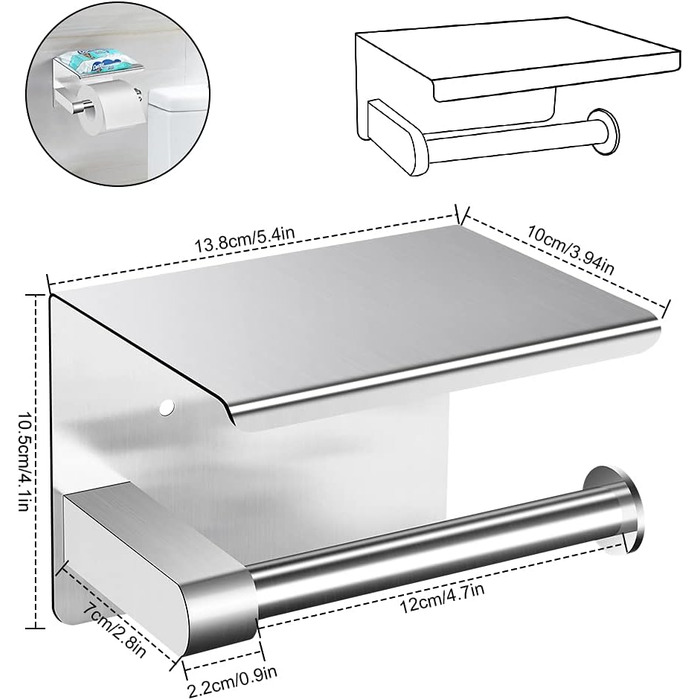 13.8cm/5.4in

10cm/3.94in

10.5cm/4.1in

12cm/4.7in

7cm/2.8in

2.2cm/0.9in