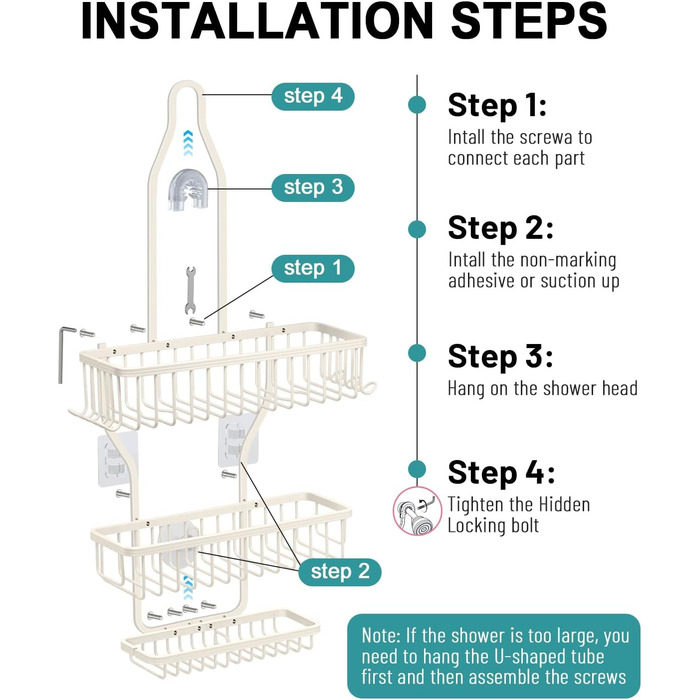 INSTALLATION STEPS

step 4

step 3

step 1

step 2

Step 1:
Intall the screwa to connect each part

Step 2:
Intall the non-marking adhesive or suction up

Step 3:
Hang on the shower head

Step 4:
Tighten the Hidden Locking bolt

Note: If the shower is too large, you need to hang the U-shaped tube first and then assemble the screws