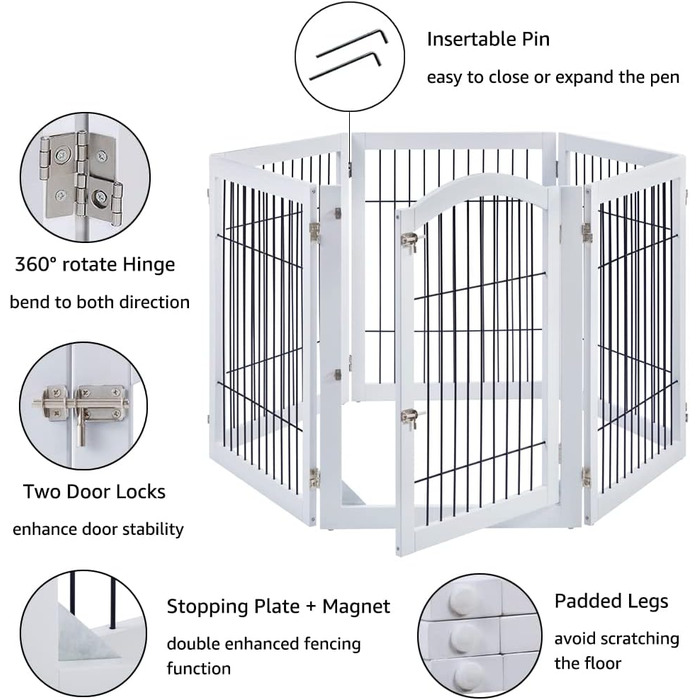 Insertable Pin
easy to close or expand the pen

360° rotate Hinge
bend to both direction

Two Door Locks
enhance door stability

Stopping Plate + Magnet
double enhanced fencing function

Padded Legs
avoid scratching the floor