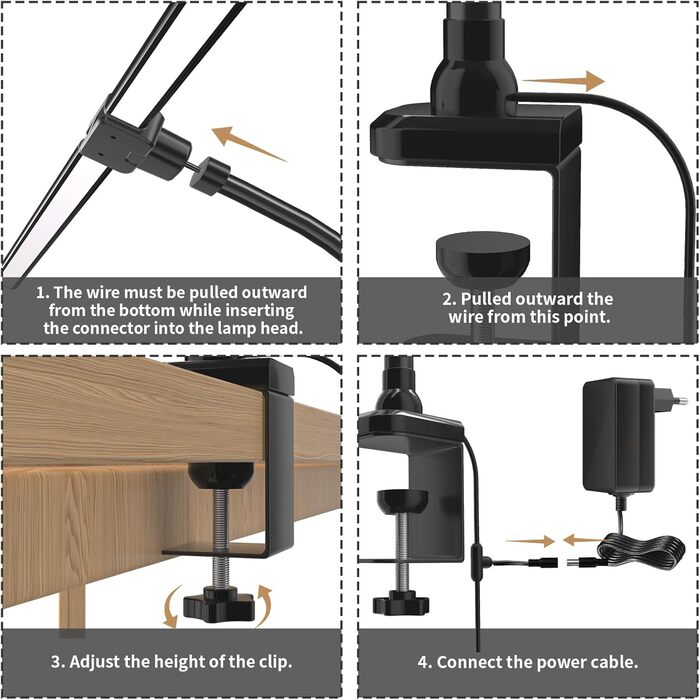 1. The wire must be pulled outward from the bottom while inserting the connector into the lamp head.

2. Pulled outward the wire from this point.

3. Adjust the height of the clip.

4. Connect the power cable.