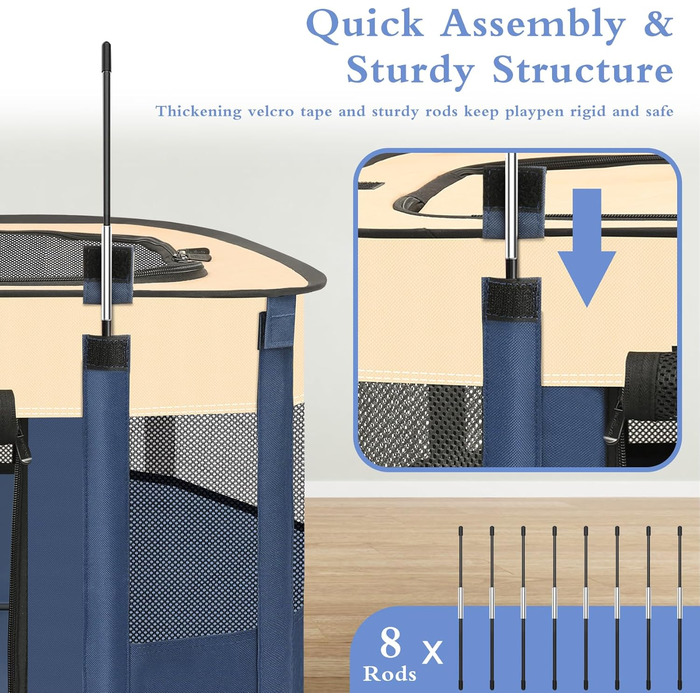 Quick Assembly &
Sturdy Structure

Thickening velcro tape and sturdy rods keep playpen rigid and safe

8 x
Rods