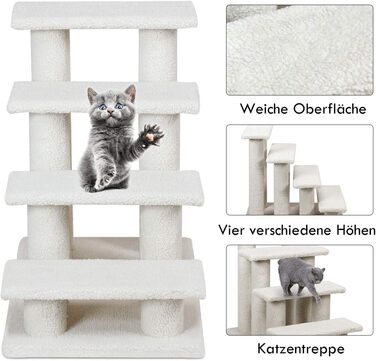 Weiche Oberfläche

Vier verschiedene Höhen

Katzentreppe