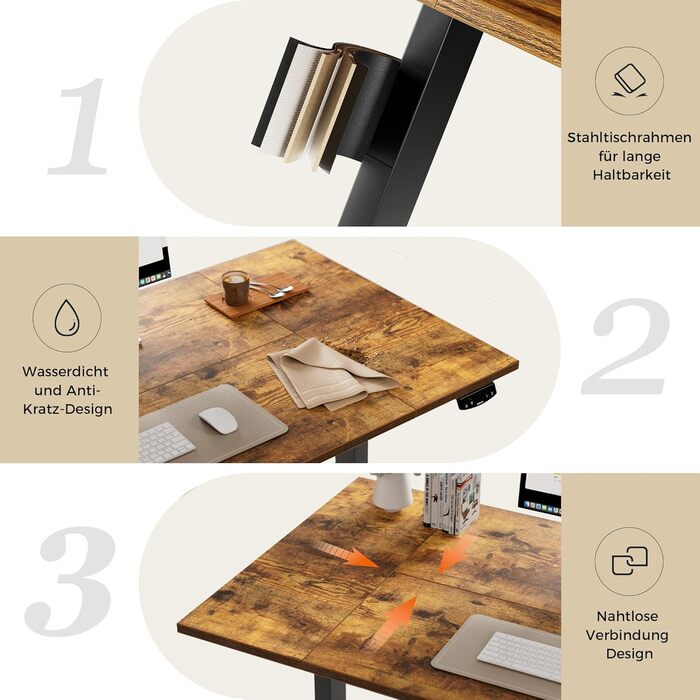 1

Stahltischrahmen für lange Haltbarkeit

Wasserdicht und Anti-Kratz-Design

2

3

Nahtlose Verbindung Design