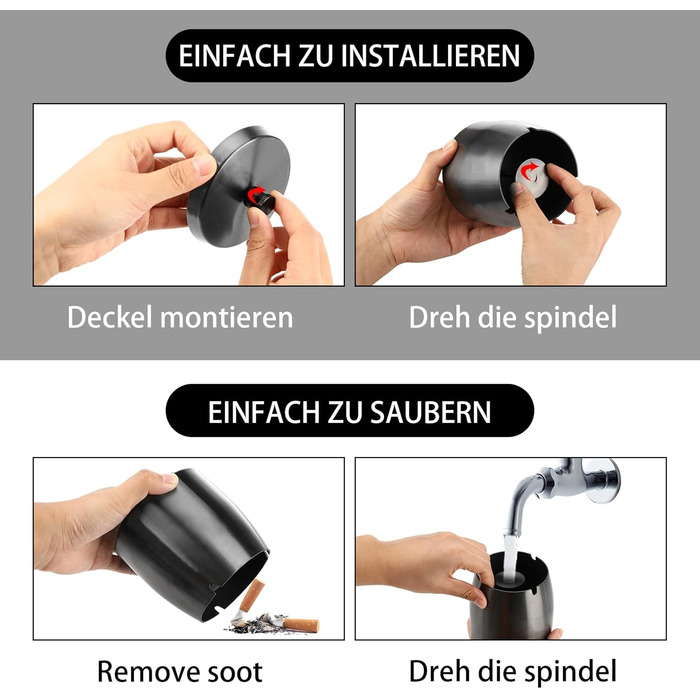 EINFACH ZU INSTALLIEREN

Deckel montieren

Dreh die spindel

EINFACH ZU SAUBERN

Remove soot

Dreh die spindel