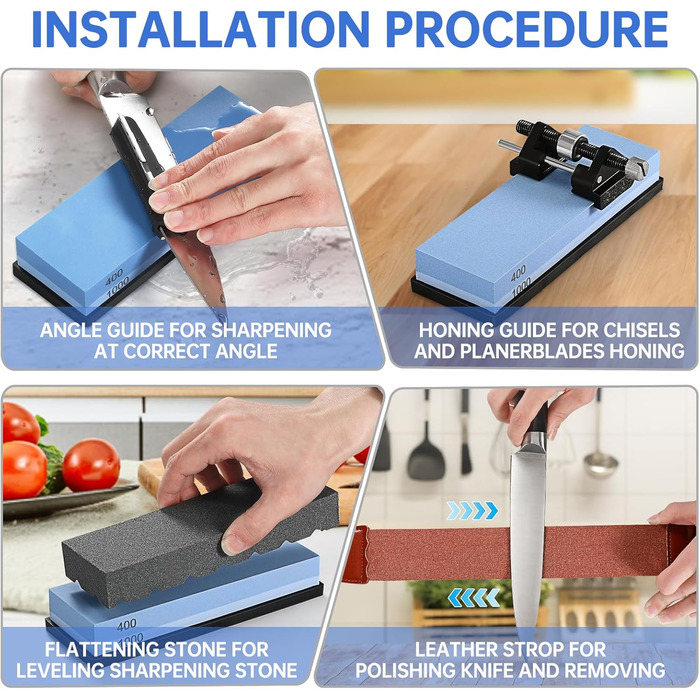 INSTALLATION PROCEDURE

400
1000

ANGLE GUIDE FOR SHARPENING AT CORRECT ANGLE

400
1000

HONING GUIDE FOR CHISELS AND PLANERBLADES HONING

400
1000

FLATTENING STONE FOR LEVELING SHARPENING STONE

LEATHER STROP FOR POLISHING KNIFE AND REMOVING