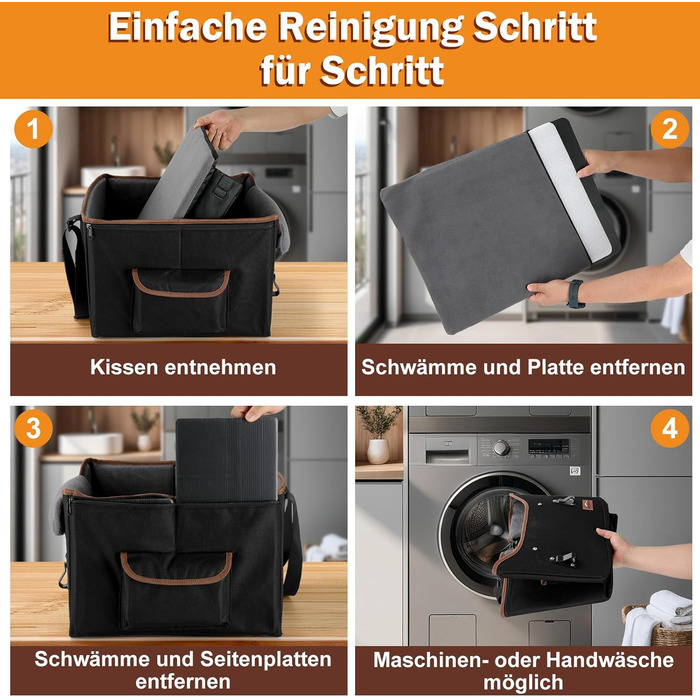 Einfache Reinigung Schritt für Schritt

1

Kissen entnehmen

2

Schwämme und Platte entfernen

3

Schwämme und Seitenplatten entfernen

4

Maschinen- oder Handwäsche möglich