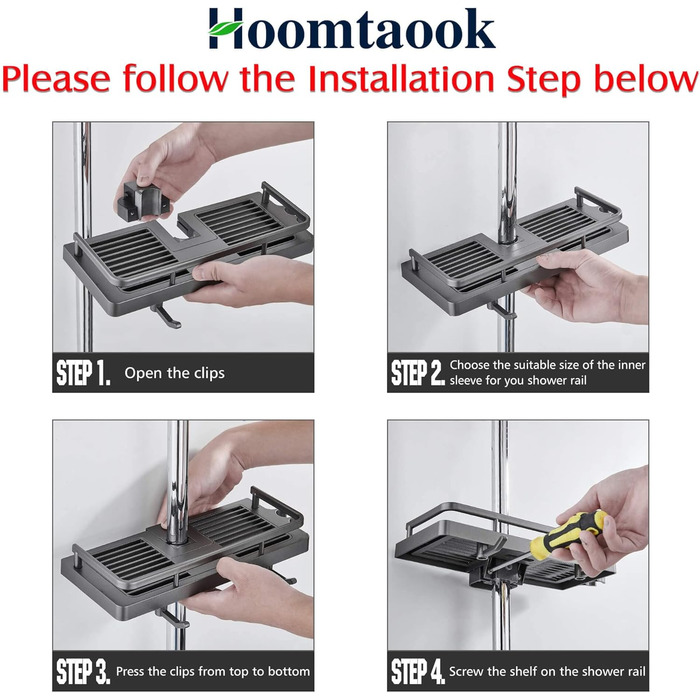 Hoomtaook

Please follow the Installation Step below

STEP 1. Open the clips

STEP 2. Choose the suitable size of the inner sleeve for you shower rail

STEP 3. Press the clips from top to bottom

STEP 4. Screw the shelf on the shower rail