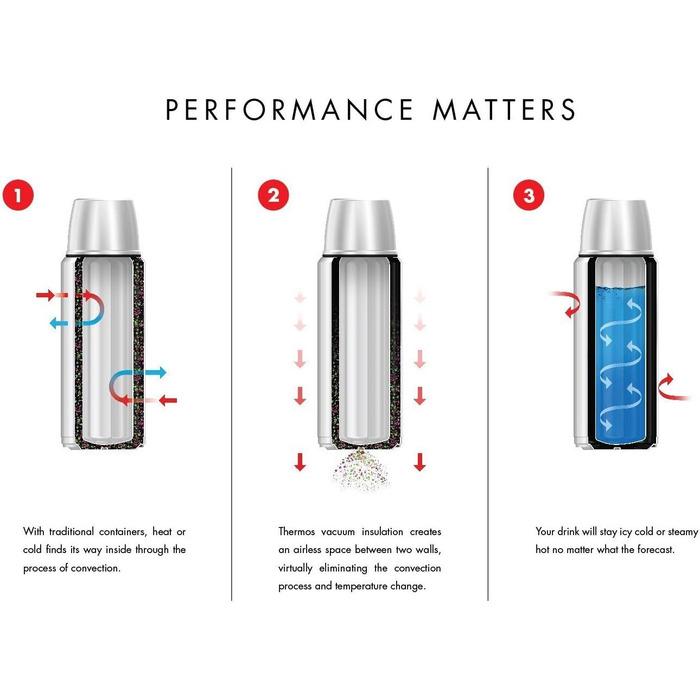 PERFORMANCE MATTERS

1

With traditional containers, heat or cold finds its way inside through the process of convection.

2

Thermos vacuum insulation creates an airless space between two walls, virtually eliminating the convection process and temperature change.

3

Your drink will stay icy cold or steamy hot no matter what the forecast.