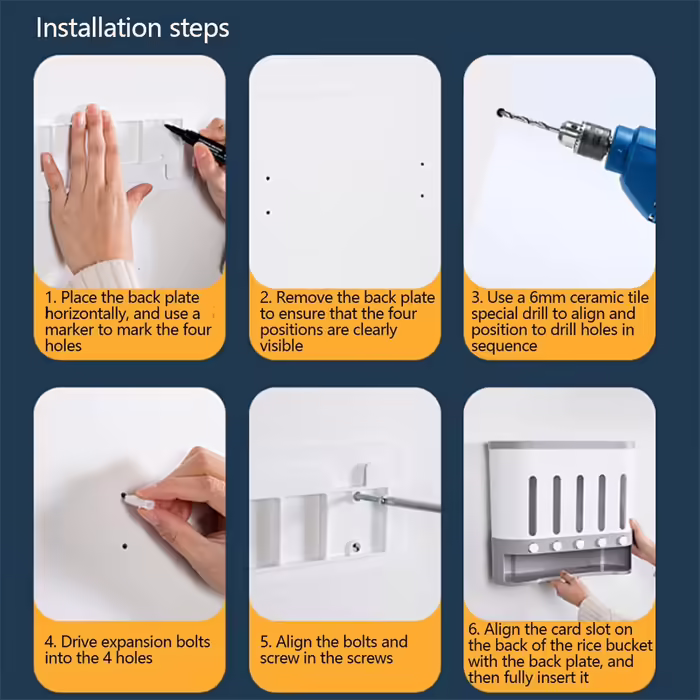 Installation steps

1. Place the back plate horizontally, and use a marker to mark the four holes

2. Remove the back plate to ensure that the four positions are clearly visible

3. Use a 6mm ceramic tile special drill to align and position to drill holes in sequence

4. Drive expansion bolts into the 4 holes

5. Align the bolts and screw in the screws

6. Align the card slot on the back of the rice bucket with the back plate, and then fully insert it