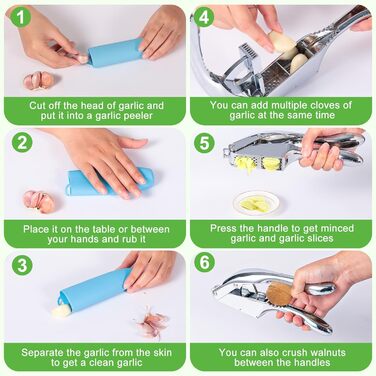 1
Cut off the head of garlic and put it into a garlic peeler

2
Place it on the table or between your hands and rub it

3
Separate the garlic from the skin to get a clean garlic

4
You can add multiple cloves of garlic at the same time

5
Press the handle to get minced garlic and garlic slices

6
You can also crush walnuts between the handles