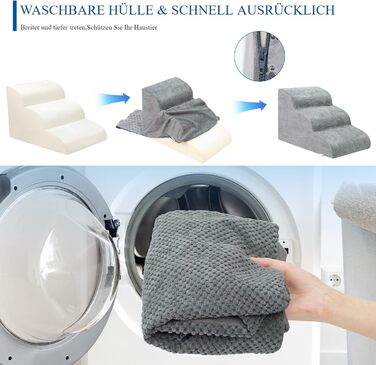 WASCHBARE HÜLLE & SCHNELL AUSRÜCKLICH

Breiter und tiefer treten.Schützen Sie Ihr Haustier