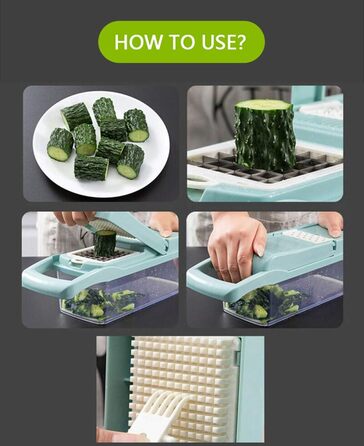 HOW TO USE?