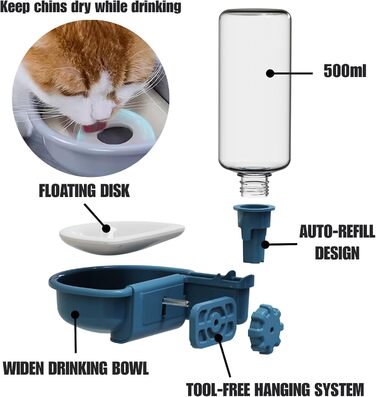 Keep chins dry while drinking

500ml

FLOATING DISK

AUTO-REFILL DESIGN

WIDEN DRINKING BOWL

TOOL-FREE HANGING SYSTEM