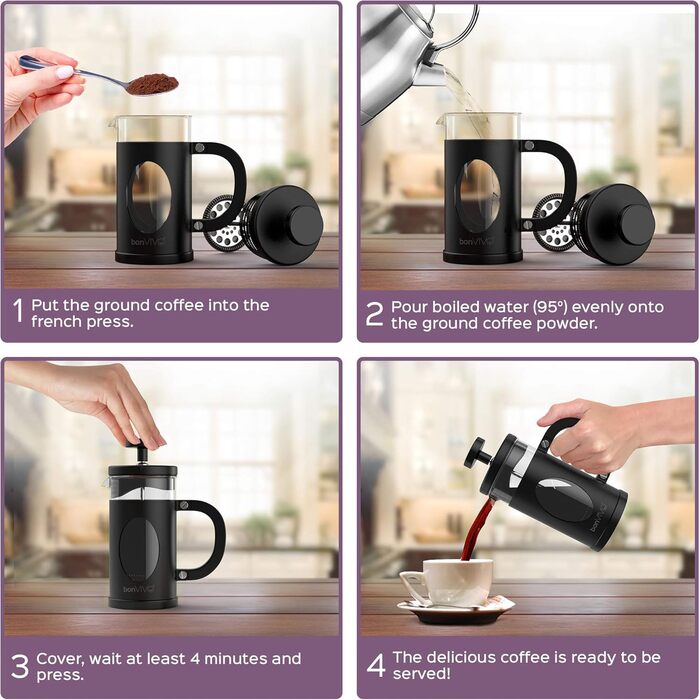 bonVIVO

1 Put the ground coffee into the french press.

bonVIVO

2 Pour boiled water (95°) evenly onto the ground coffee powder.

bonVIVO

3 Cover, wait at least 4 minutes and press.

bonVIVO

4 The delicious coffee is ready to be served!