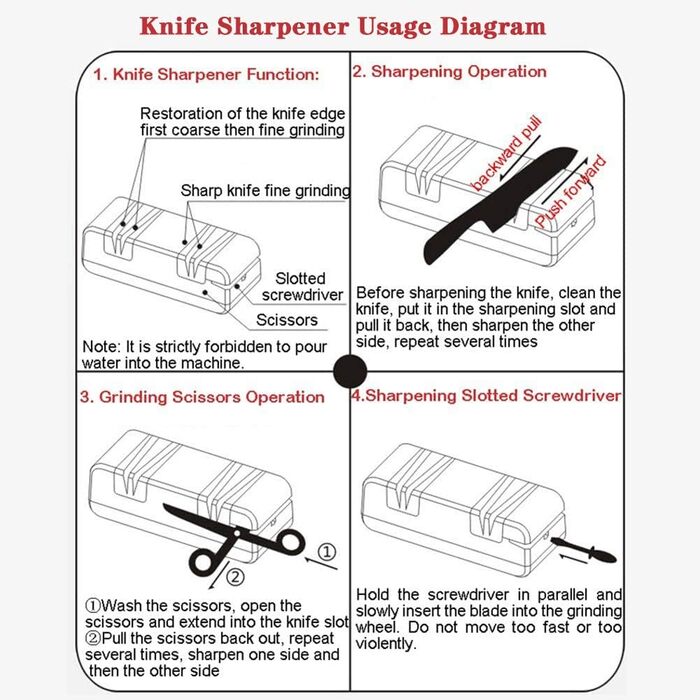 Knife Sharpener Usage Diagram

1. Knife Sharpener Function:

Restoration of the knife edge first coarse then fine grinding

Sharp knife fine grinding

Slotted screwdriver

Scissors

Note: It is strictly forbidden to pour water into the machine.

2. Sharpening Operation

backward pull

Push forward

Before sharpening the knife, clean the knife, put it in the sharpening slot and pull it back, then sharpen the other side, repeat several times

3. Grinding Scissors Operation

①

②

①Wash the scissors, open the scissors and extend into the knife slot
②Pull the scissors back out, repeat several times, sharpen one side and then the other side

4.Sharpening Slotted Screwdriver

Hold the screwdriver in parallel and slowly insert the blade into the grinding wheel. Do not move too fast or too violently.