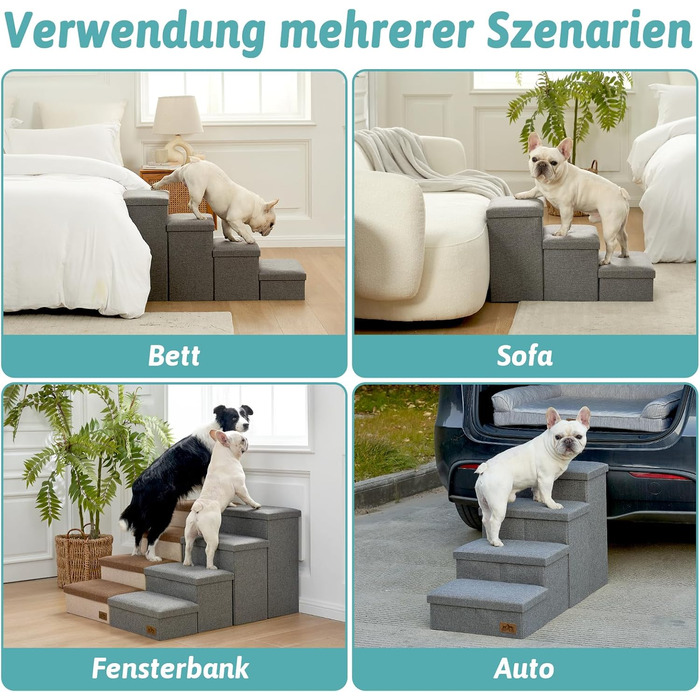 Verwendung mehrerer Szenarien

Bett

Sofa

Fensterbank

Auto