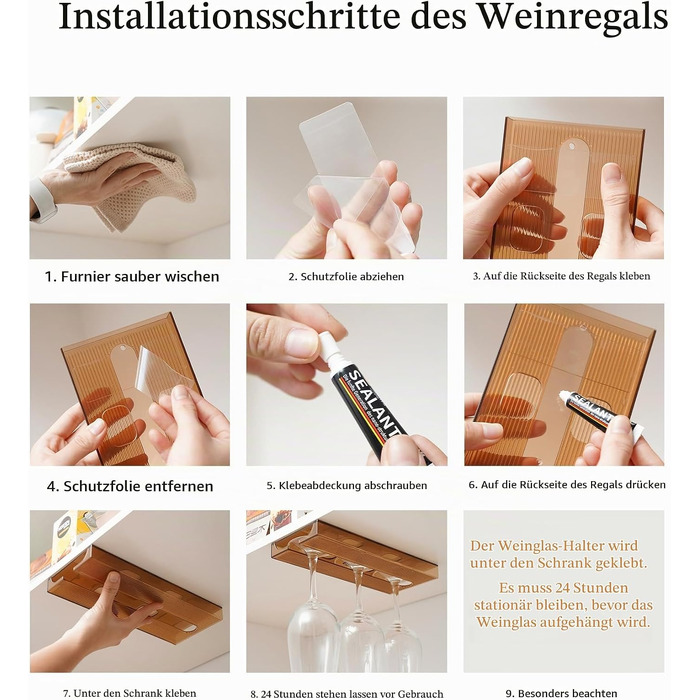 Installationsschritte des Weinregals

1. Furnier sauber wischen

2. Schutzfolie abziehen

3. Auf die Rückseite des Regals kleben

4. Schutzfolie entfernen

SEALANT

5. Klebeabdeckung abschrauben

SEALANT

6. Auf die Rückseite des Regals drücken

7. Unter den Schrank kleben

8. 24 Stunden stehen lassen vor Gebrauch

Der Weinglas-Halter wird unter den Schrank geklebt.

Es muss 24 Stunden stationär bleiben, bevor das Weinglas aufgehängt wird.

9. Besonders beachten