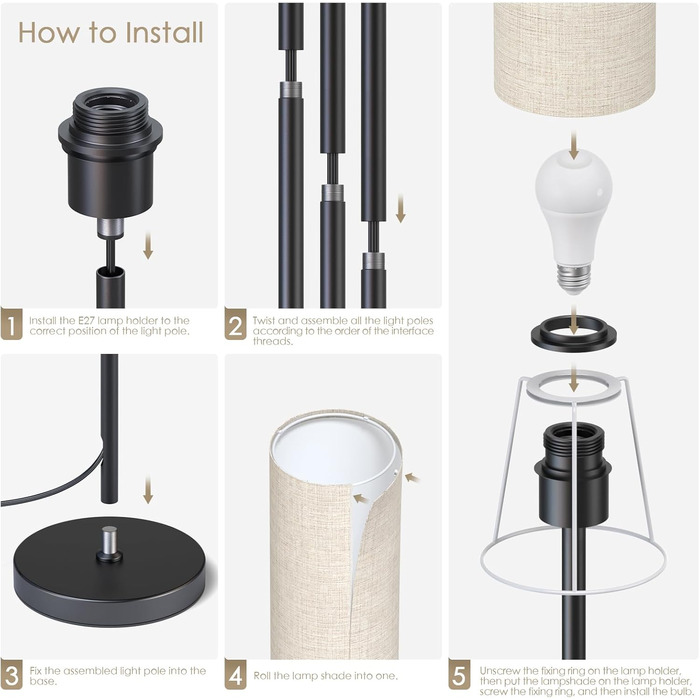 How to Install

1 Install the E27 lamp holder to the correct position of the light pole.

2 Twist and assemble all the light poles according to the order of the interface threads.

3 Fix the assembled light pole into the base.

4 Roll the lamp shade into one.

5 Unscrew the fixing ring on the lamp holder, then put the lampshade on the lamp holder, screw the fixing ring, and then install the bulb.