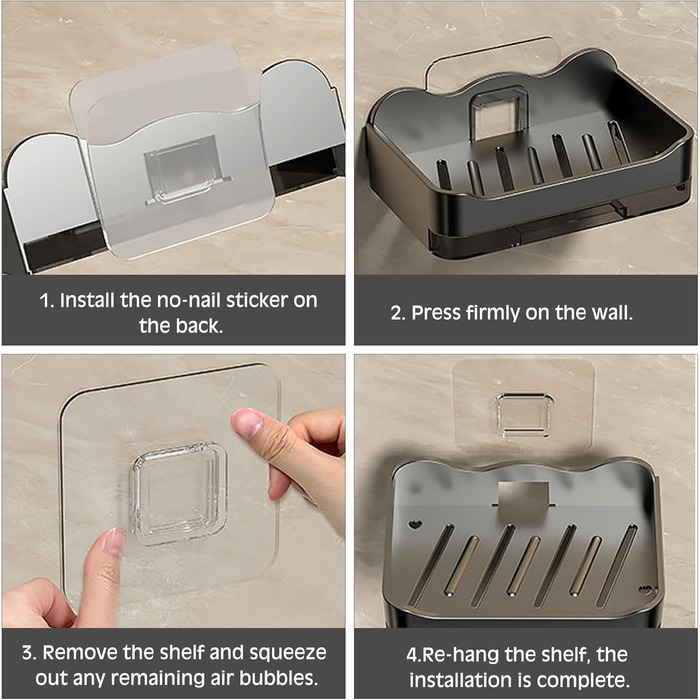 1. Install the no-nail sticker on the back.

2. Press firmly on the wall.

3. Remove the shelf and squeeze out any remaining air bubbles.

4.Re-hang the shelf, the installation is complete.